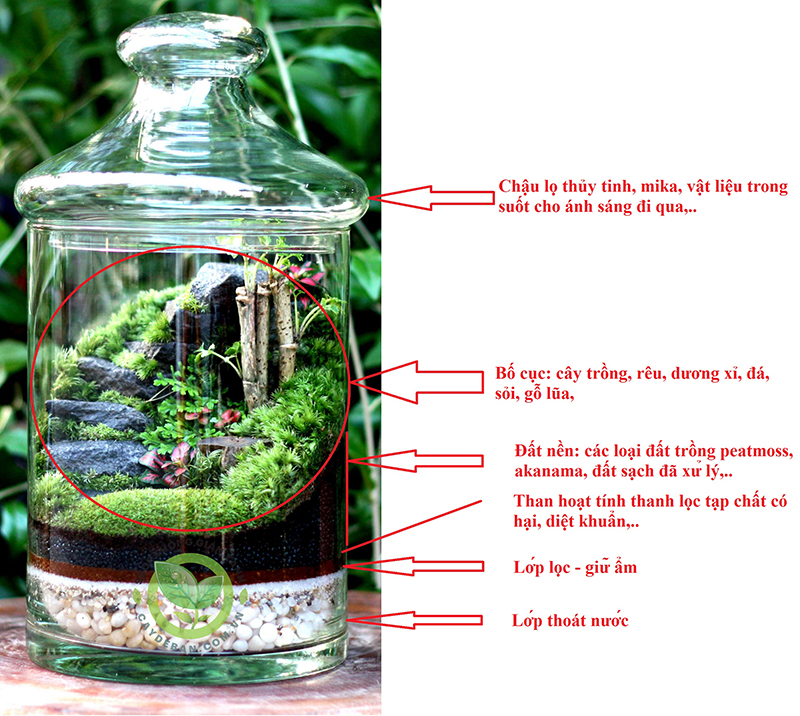 Chậu lọ thủy tinh, mika, vật liệu trong suốt cho ánh sáng đi qua,..

Bố cục: cây trồng, rêu, dương xỉ, đá, sỏi, gỗ lũa,

Đất nền: các loại đất trồng peatmoss, akanama, đất sạch đã xử lý,..

Than hoạt tính thanh lọc tạp chất có hại, diệt khuẩn,..

Lớp lọc - giữ ẩm

Lớp thoát nước

CAYDEBAN.COM.VN